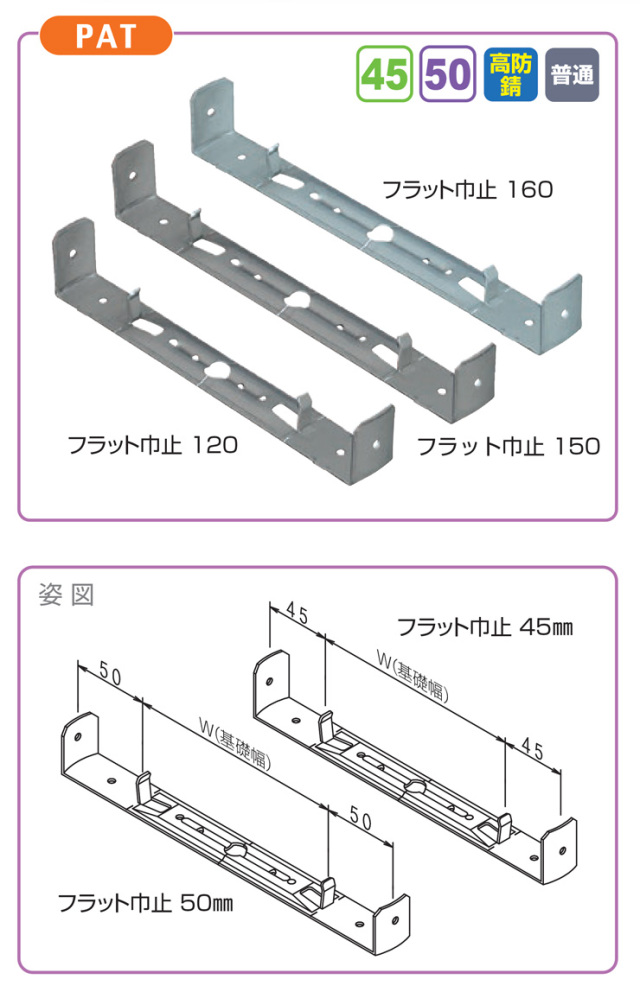 PAT

45 50 高防錆 普通

フラット巾止 160

フラット巾止 120

フラット巾止 150

姿図

45

フラット巾止 45㎜

W(基礎幅)

45

50

W(基礎幅)

50

フラット巾止 50㎜